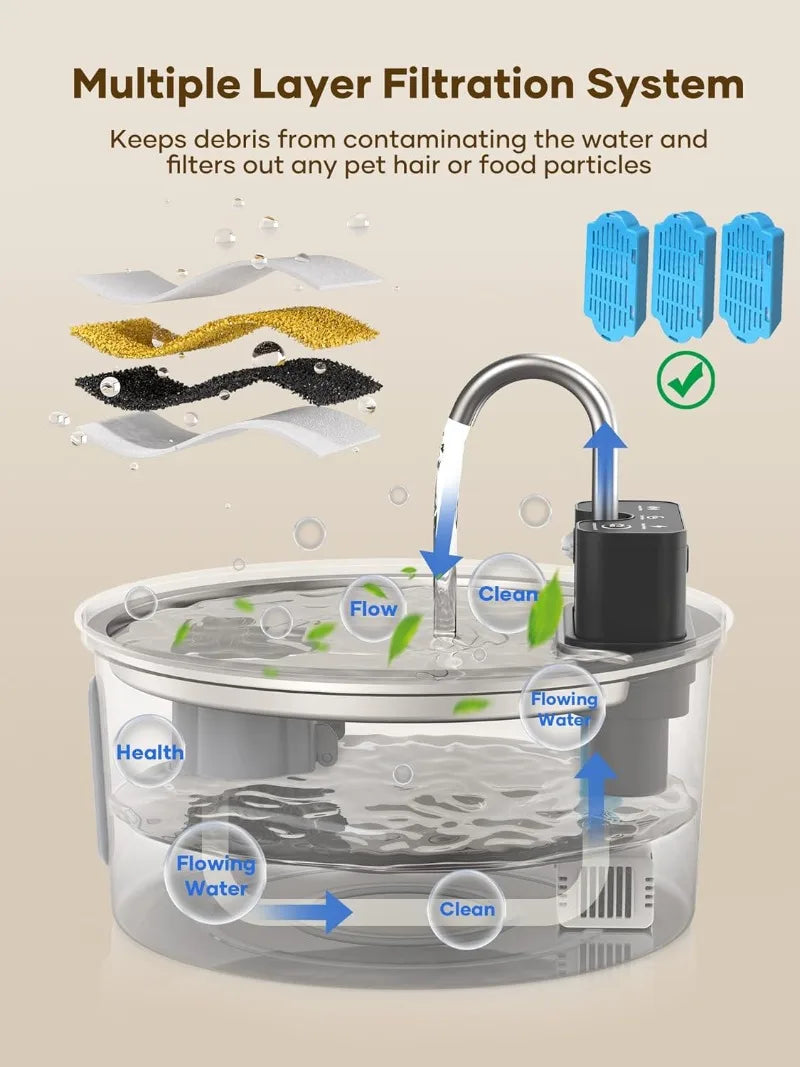 Multiple Layer Filtration System

Keeps debris from contaminating the water and filters out any pet hair or food particles

Flow

Clean

Flowing Water

Health

Flowing Water

Clean